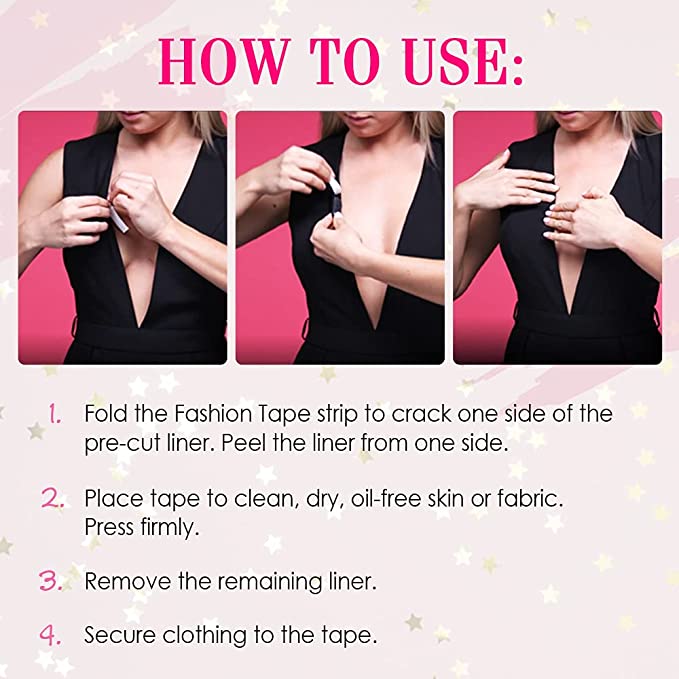 HOW TO USE:

1. Fold the Fashion Tape strip to crack one side of the pre-cut liner. Peel the liner from one side.

2. Place tape to clean, dry, oil-free skin or fabric. Press firmly.

3. Remove the remaining liner.

4. Secure clothing to the tape.